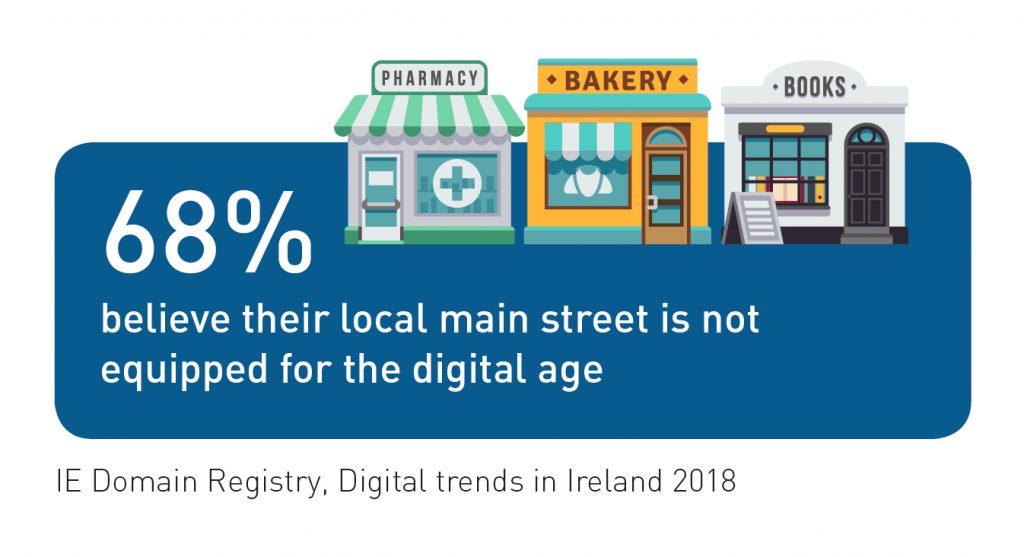 PHARMACY

BAKERY

BOOKS

68%

believe their local main street is not equipped for the digital age

IE Domain Registry, Digital trends in Ireland 2018