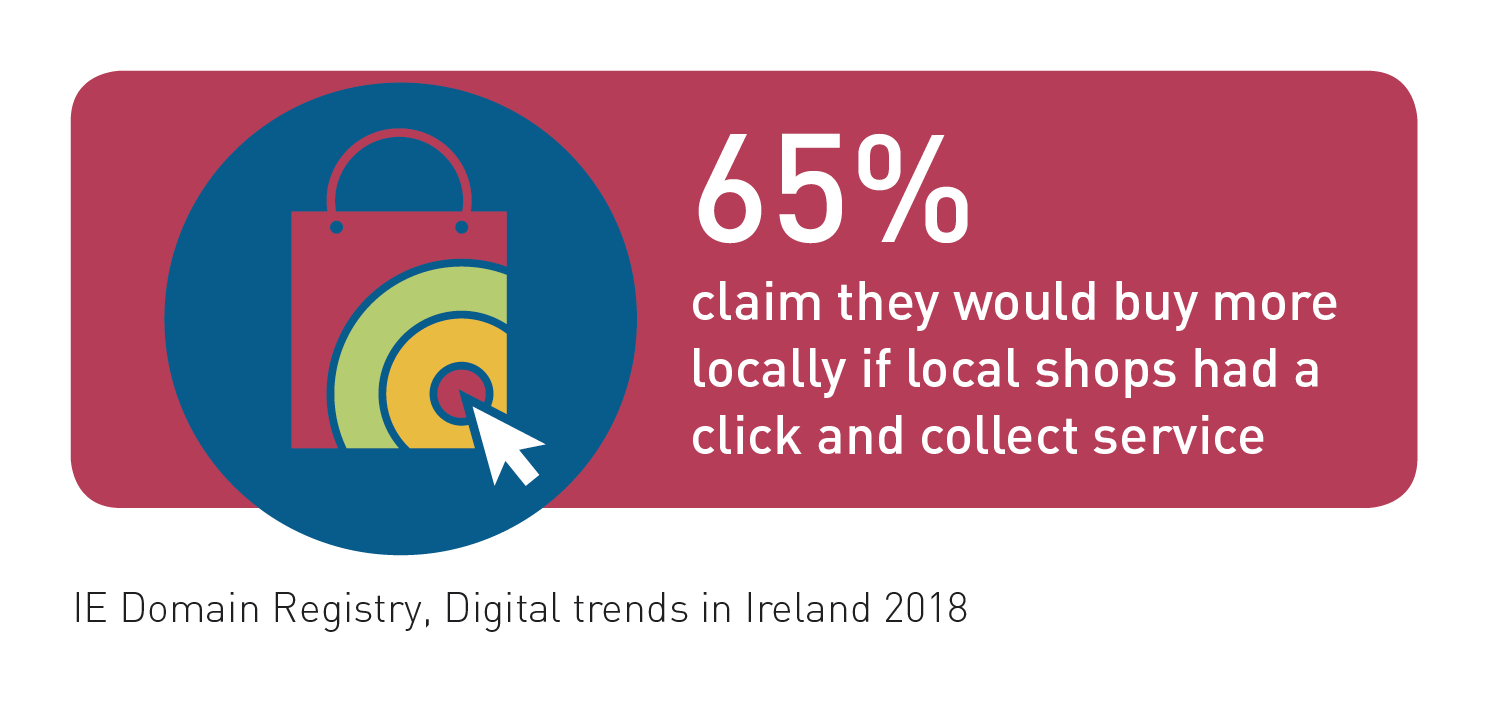 65%
claim they would buy more locally if local shops had a click and collect service

IE Domain Registry, Digital trends in Ireland 2018