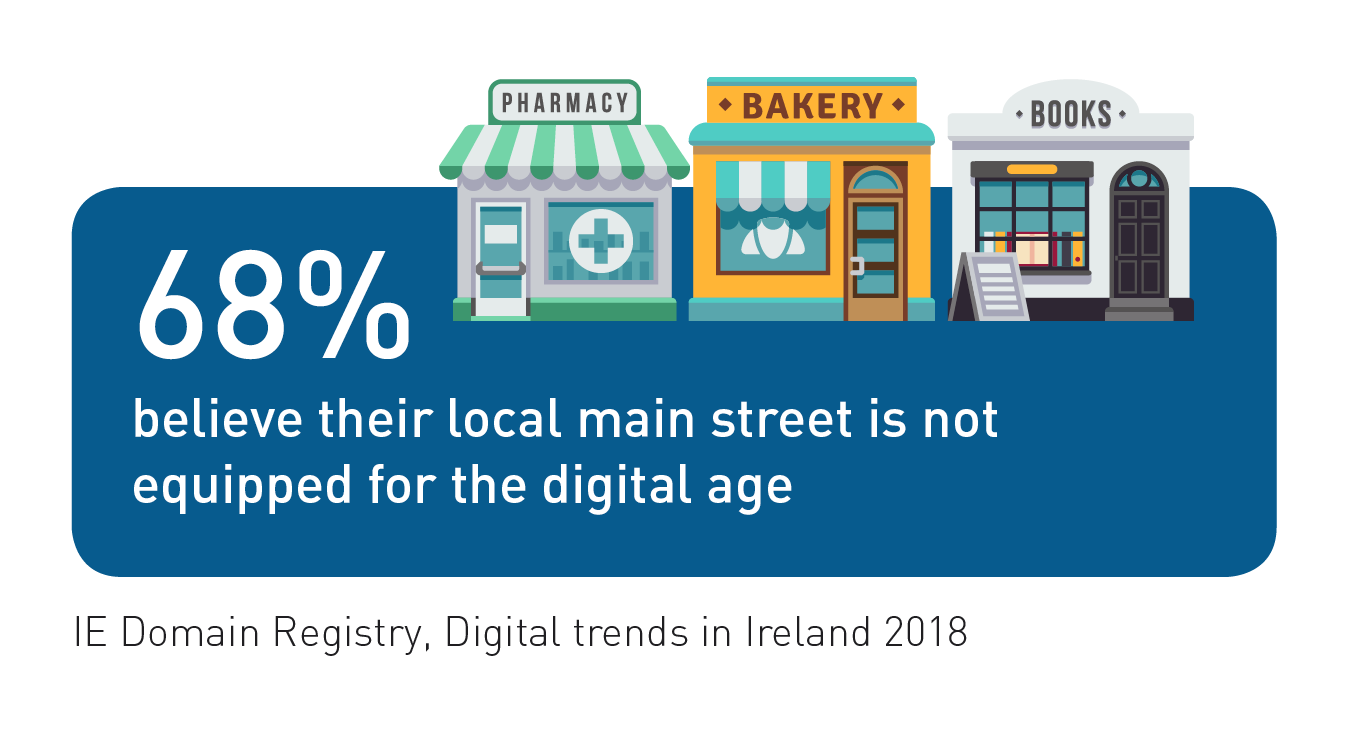 PHARMACY

BAKERY

BOOKS

68%

believe their local main street is not equipped for the digital age

IE Domain Registry, Digital trends in Ireland 2018